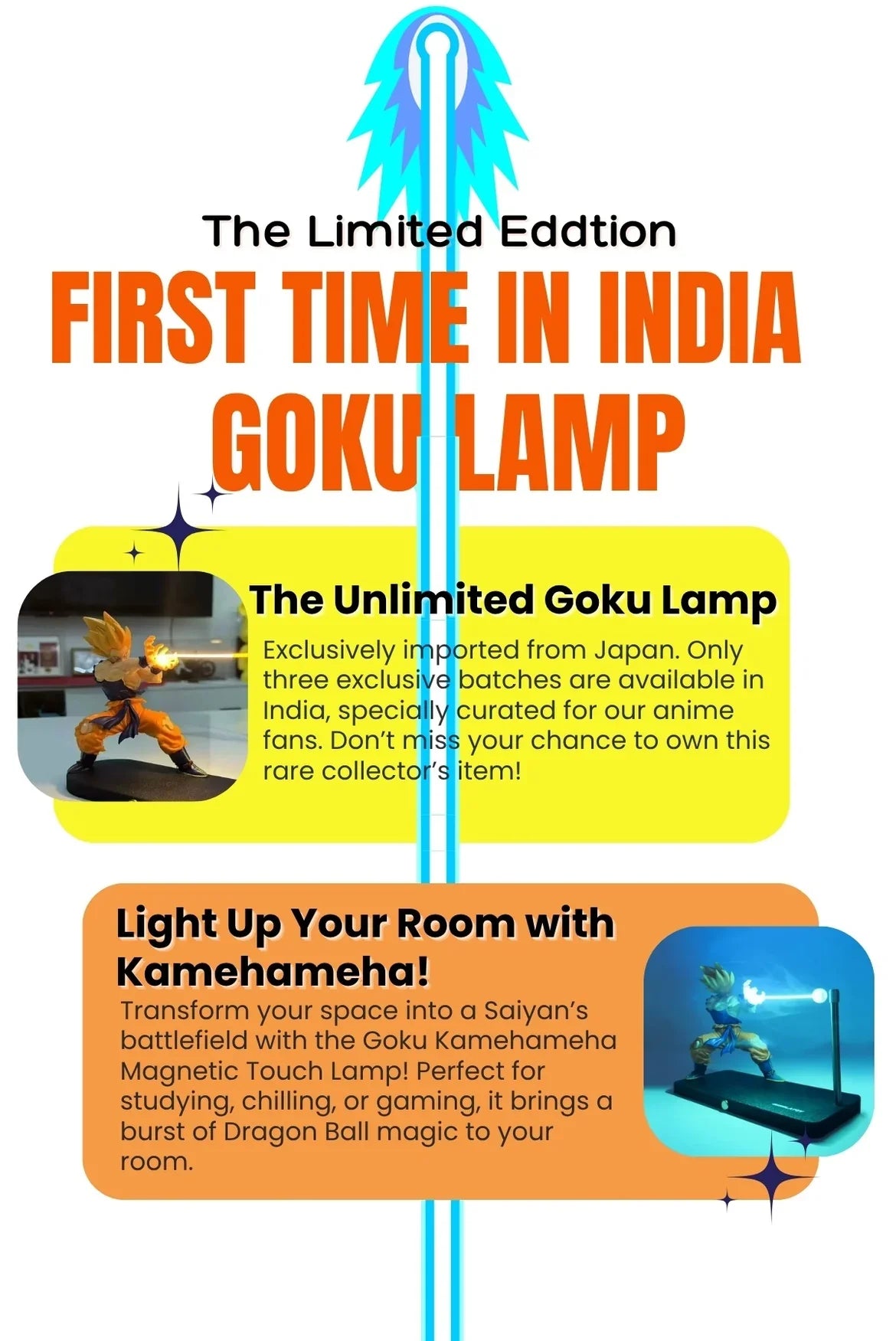 The Limited Eddtion

FIRST TIME IN INDIA GOKU LAMP

The Unlimited Goku Lamp

Exclusively imported from Japan. Only three exclusive batches are available in India, specially curated for our anime fans. Don't miss your chance to own this rare collector's item!

Light Up Your Room with Kamehameha!

Transform your space into a Saiyan's battlefield with the Goku Kamehameha Magnetic Touch Lamp! Perfect for studying, chilling, or gaming, it brings a burst of Dragon Ball magic to your room.